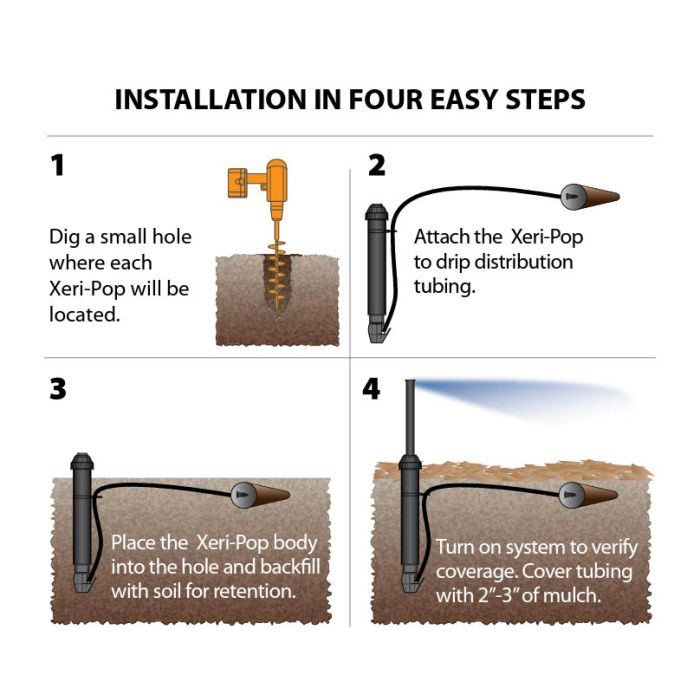 INSTALLATION IN FOUR EASY STEPS

1

Dig a small hole where each Xeri-Pop will be located.

2

Attach the Xeri-Pop to drip distribution tubing.

3

Place the Xeri-Pop body into the hole and backfill with soil for retention.

4

Turn on system to verify coverage. Cover tubing with 2"-3" of mulch.